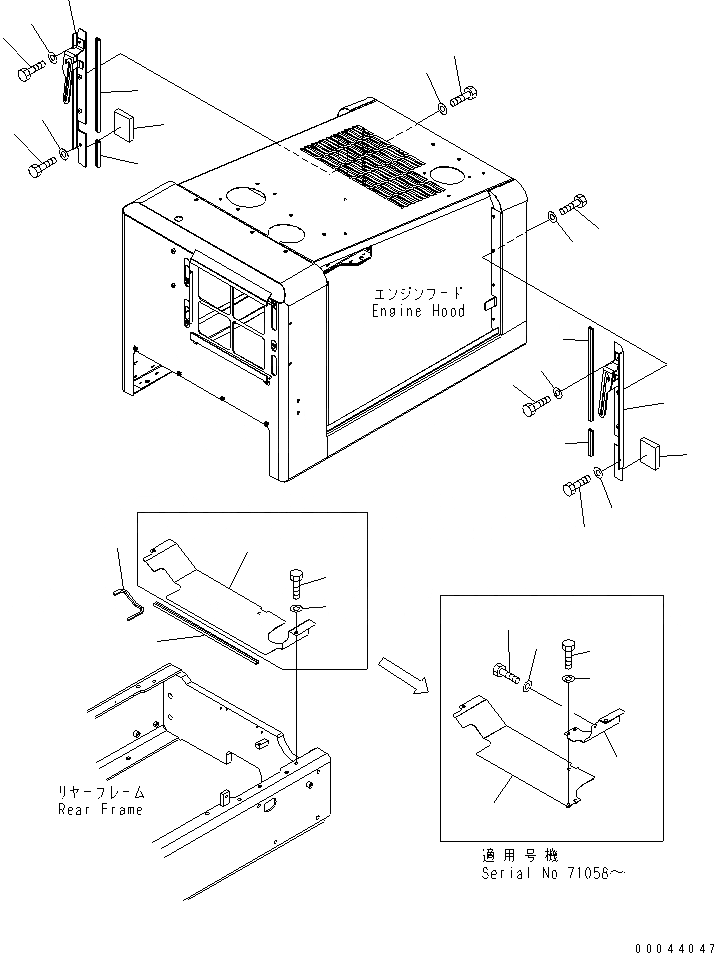 エンジンフード
Engine Hood

リヤーフレーム
Rear Frame

適用号機
Serial No 71056~

00044047