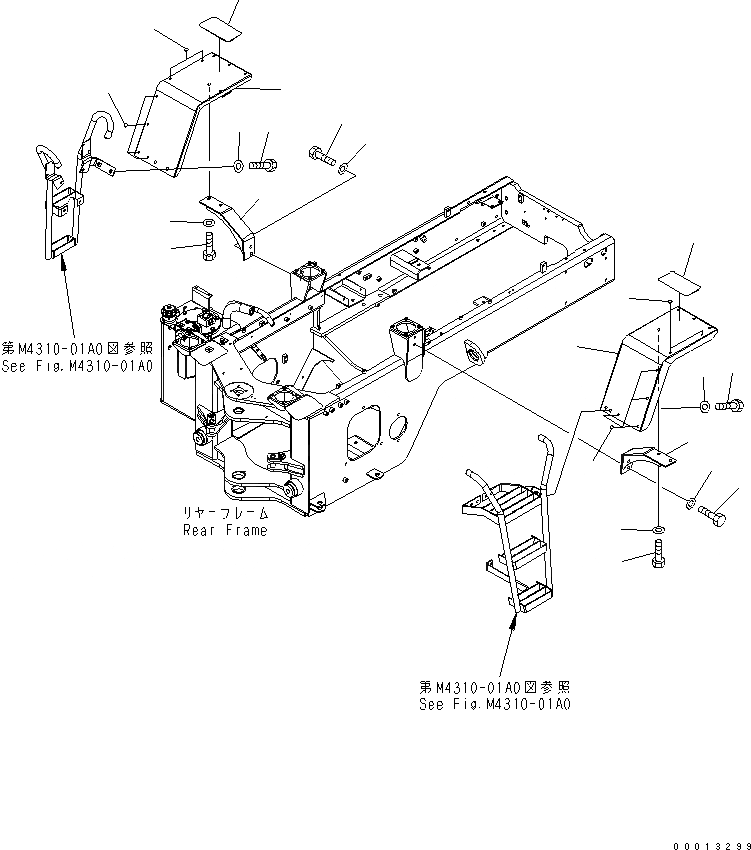 第M4310-01A0図参照
See Fig.M4310-01A0

リヤーフレーム
Rear Frame

第M4310-01A0図参照
See Fig.M4310-01A0

00013299