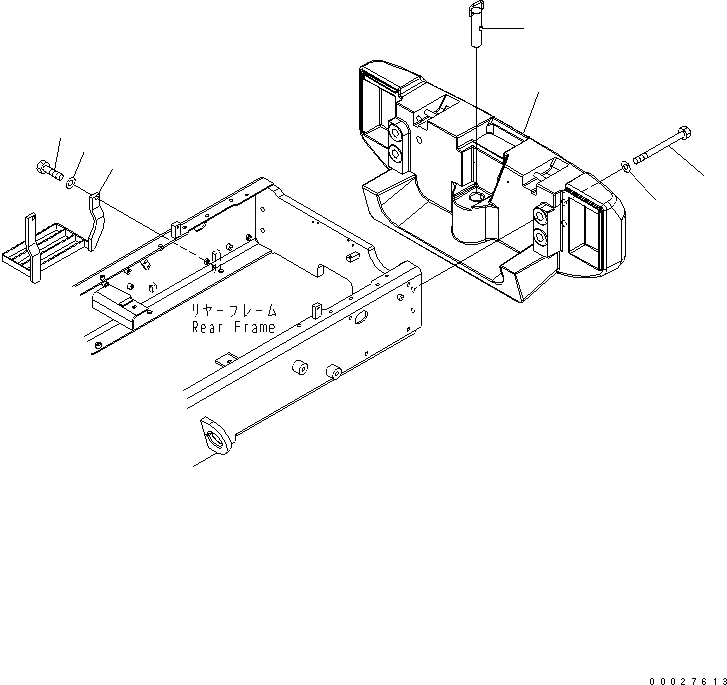 リヤーフレーム
Rear Frame

00027613