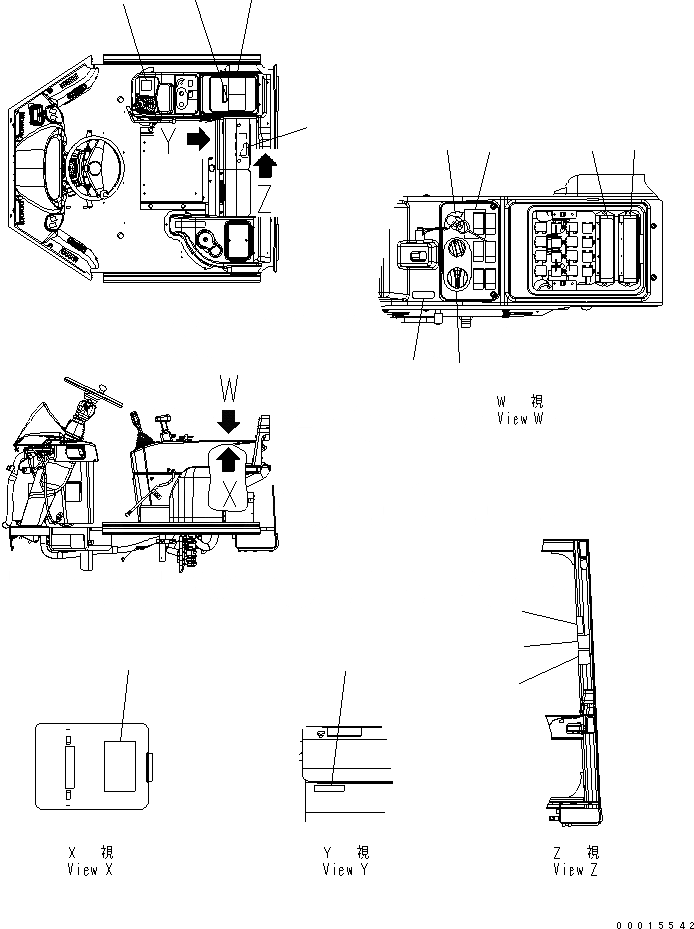 Y
Z
W
X
W 視
View W
X 視
View X
Y 視
View Y
Z 視
View Z
00015542