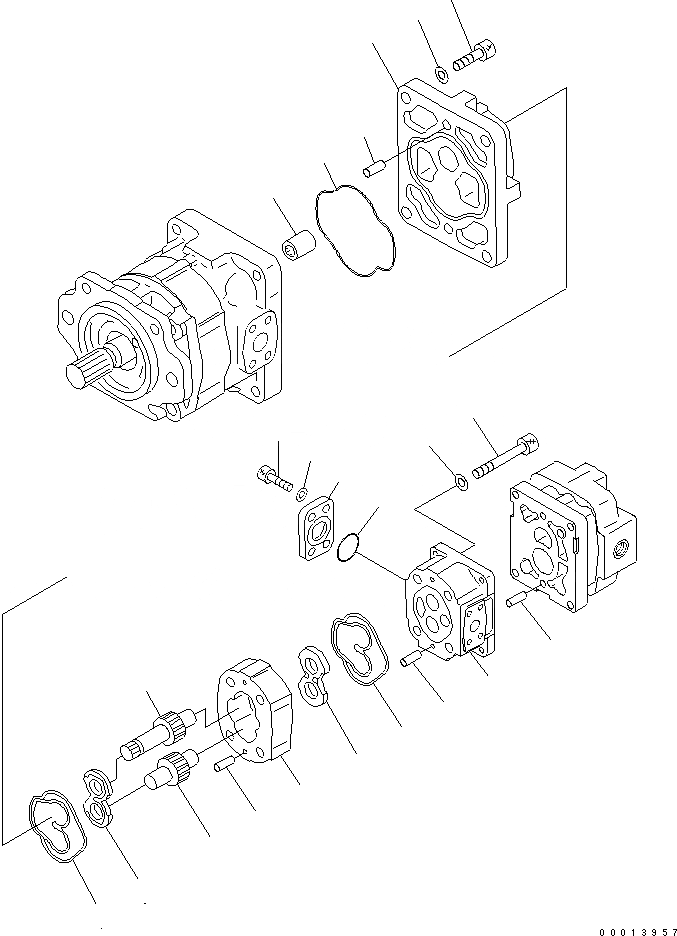 00013957