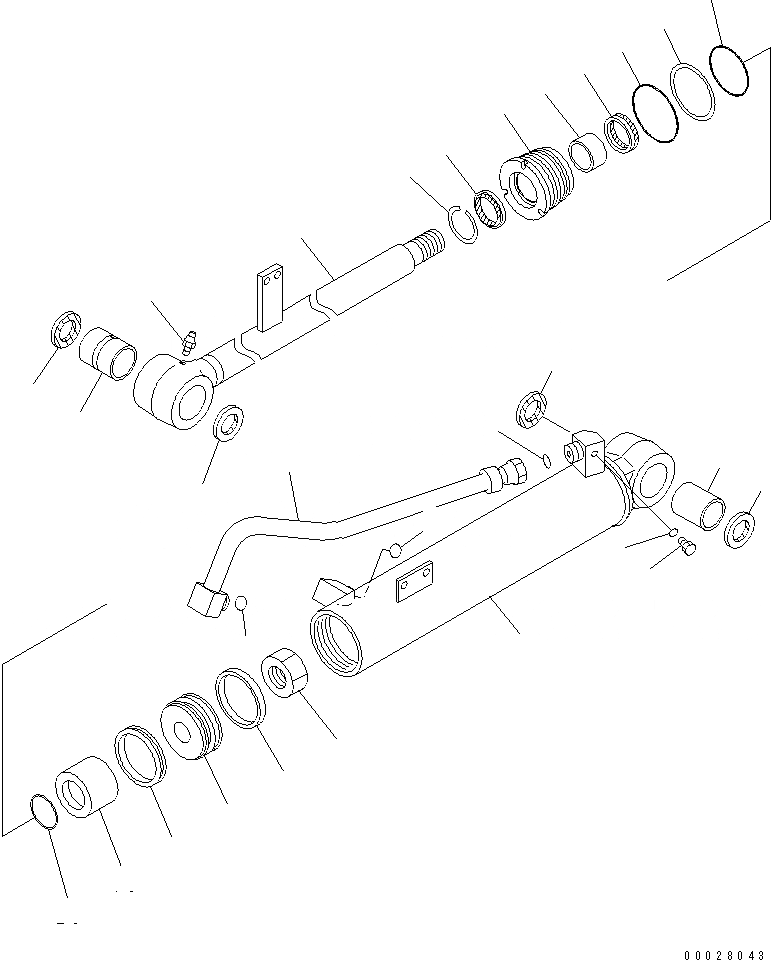 00028043