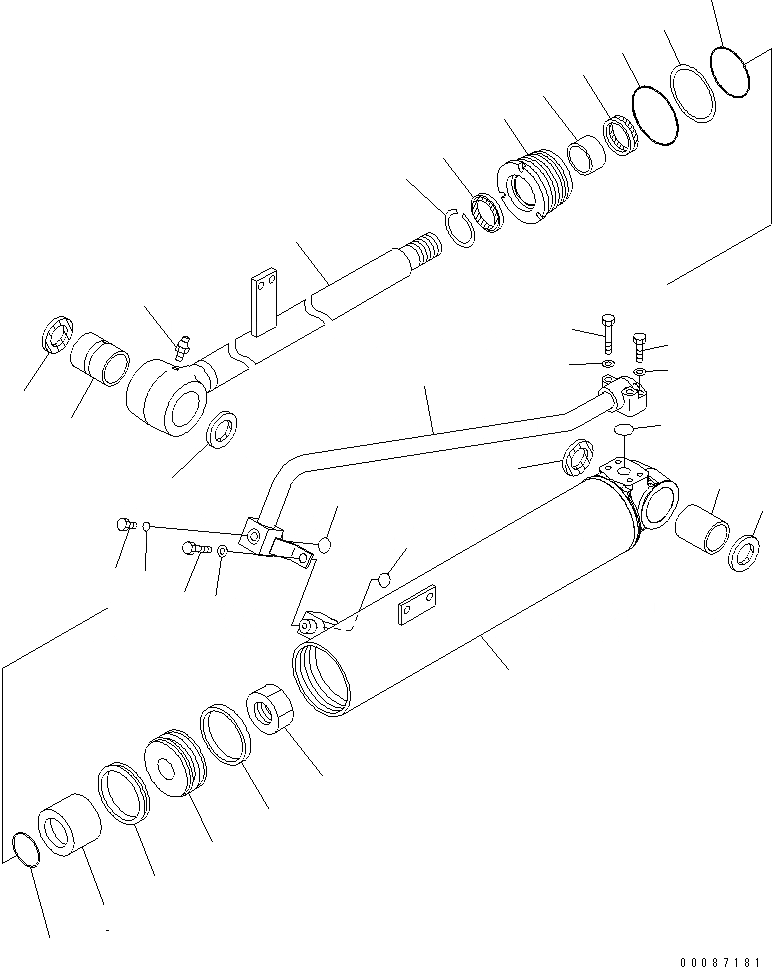 00087181