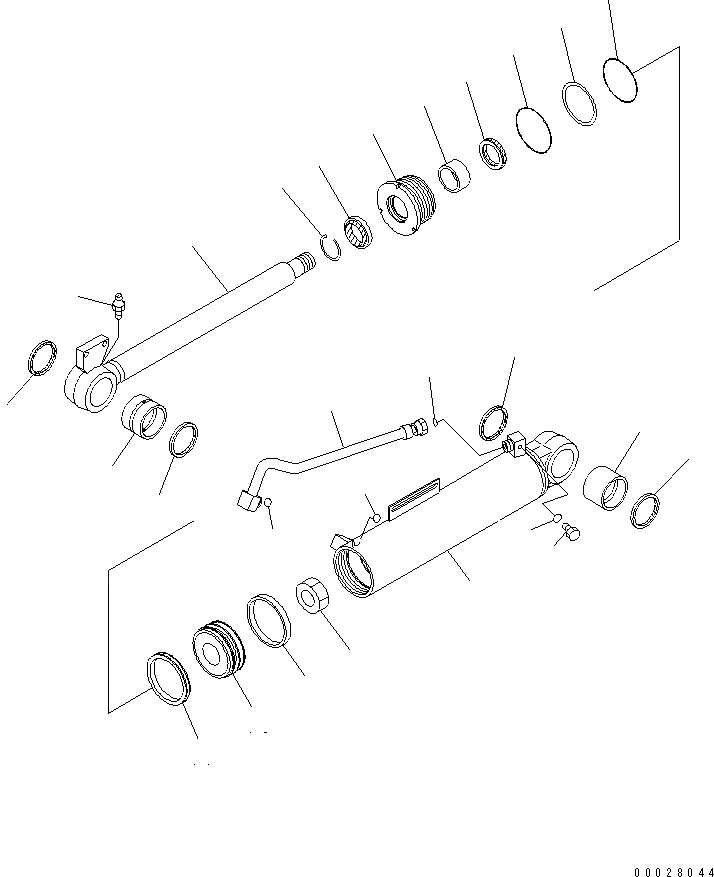 00028044