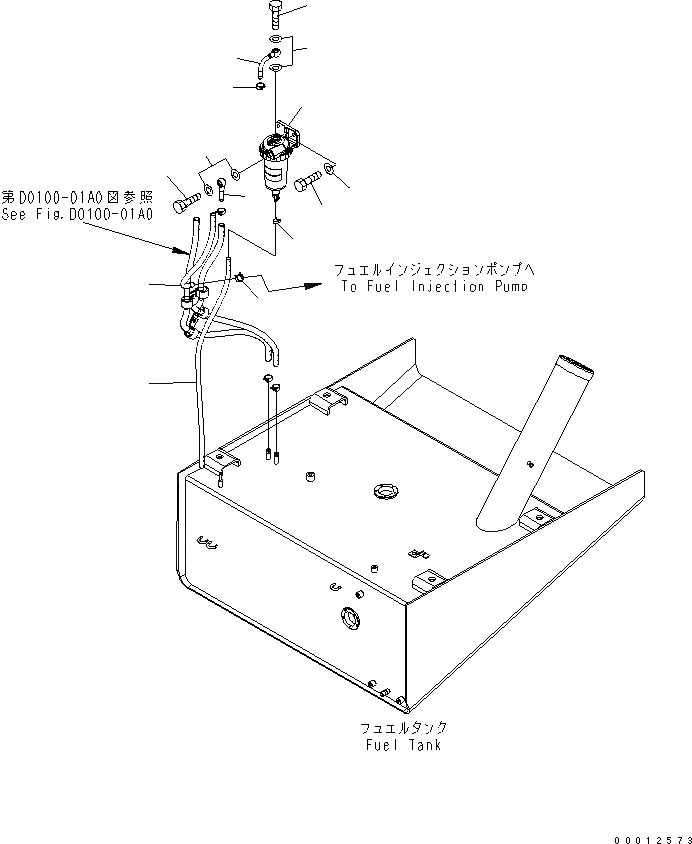 第D0100-01A0図参照
See Fig.D0100-01A0

フュエルインジェクションポンプへ
To Fuel Injection Pump

フュエルタンク
Fuel Tank

00012573