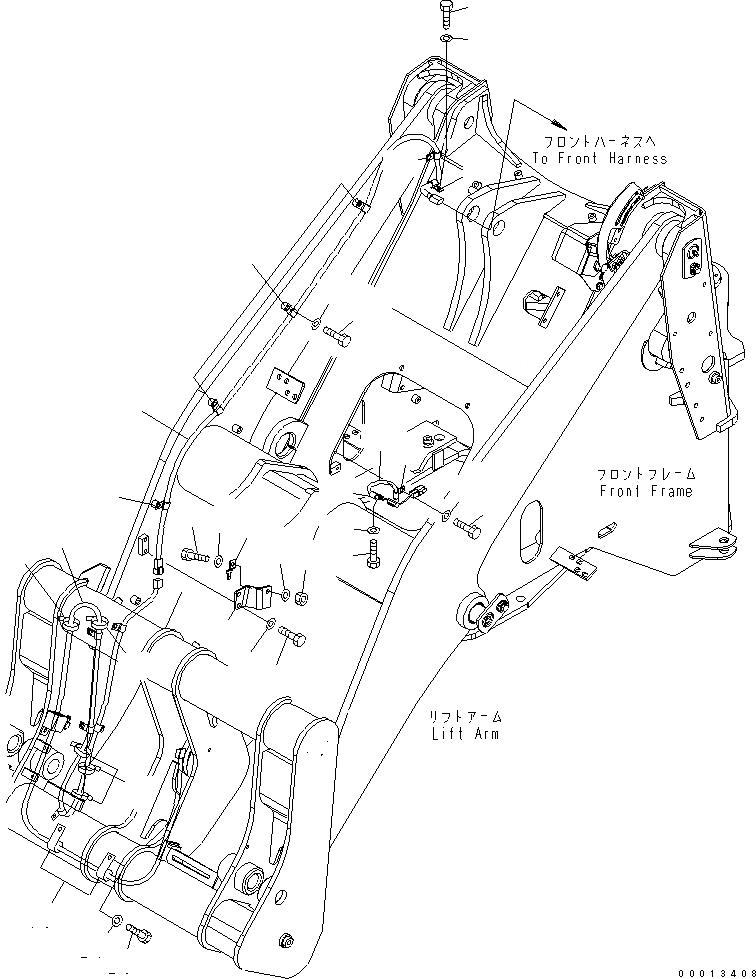 フロントハーネスへ
To Front Harness

フロントフレーム
Front Frame

リフトアーム
Lift Arm

00013408