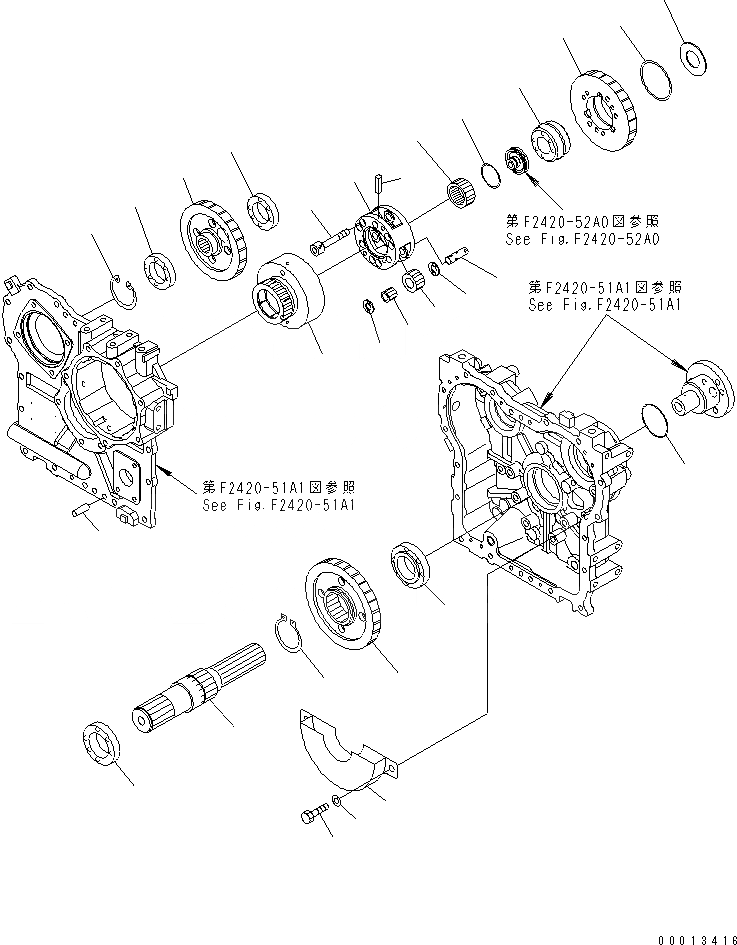 第F2420-52A0図参照
See Fig.F2420-52A0

第F2420-51A1図参照
See Fig.F2420-51A1

第F2420-51A1図参照
See Fig.F2420-51A1

00013416