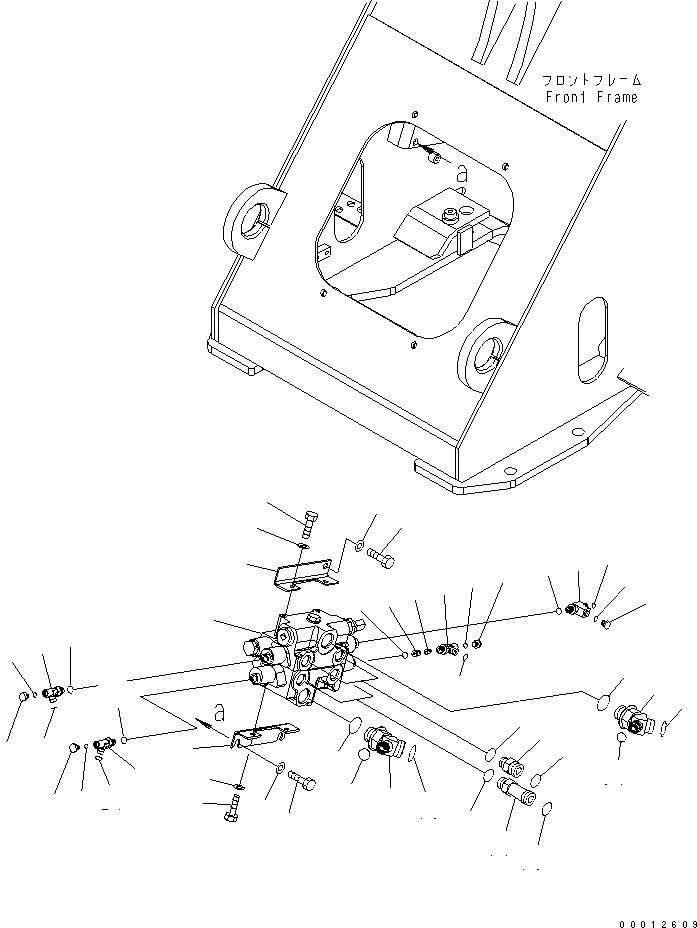 フロントフレーム
Front Frame

a

a

00012609