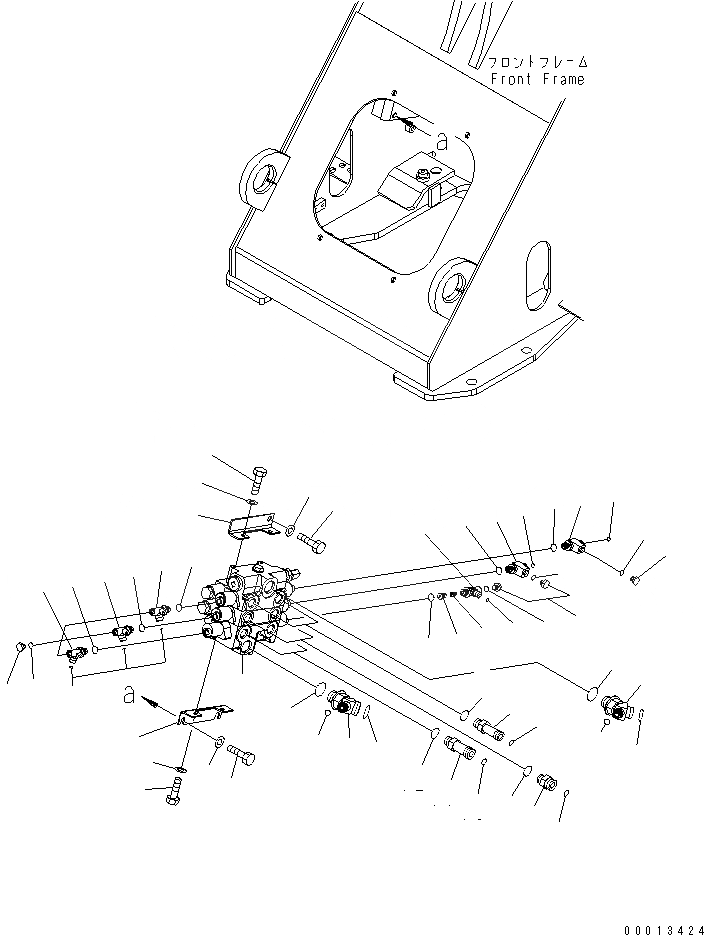 フロントフレーム
Front Frame

a

a

00013424