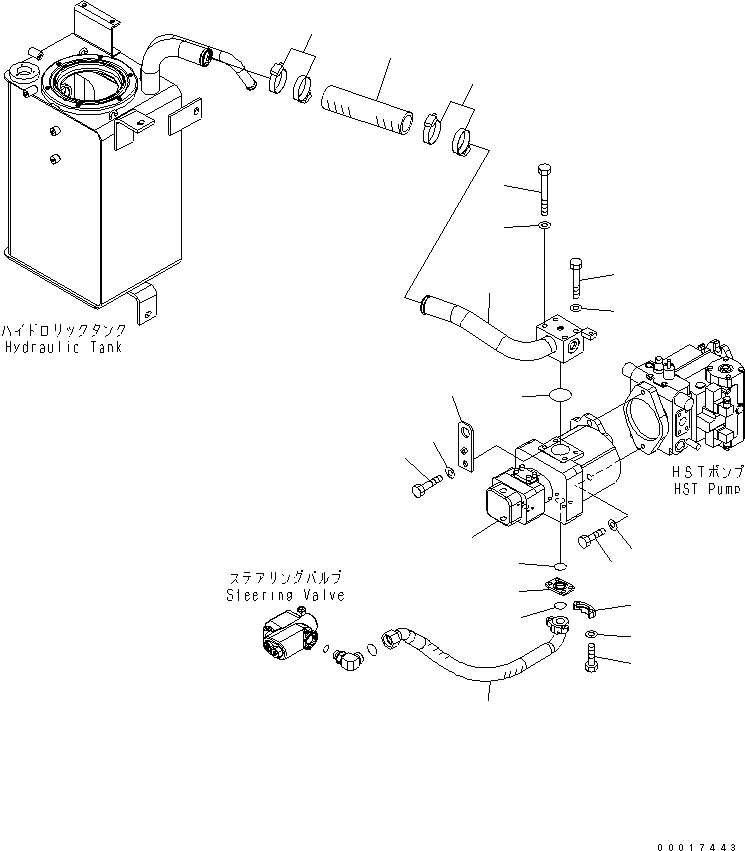 ハイドロリックタンク
Hydraulic Tank

HSTポンプ
HST Pump

ステアリングバルブ
Steering Valve

00017443