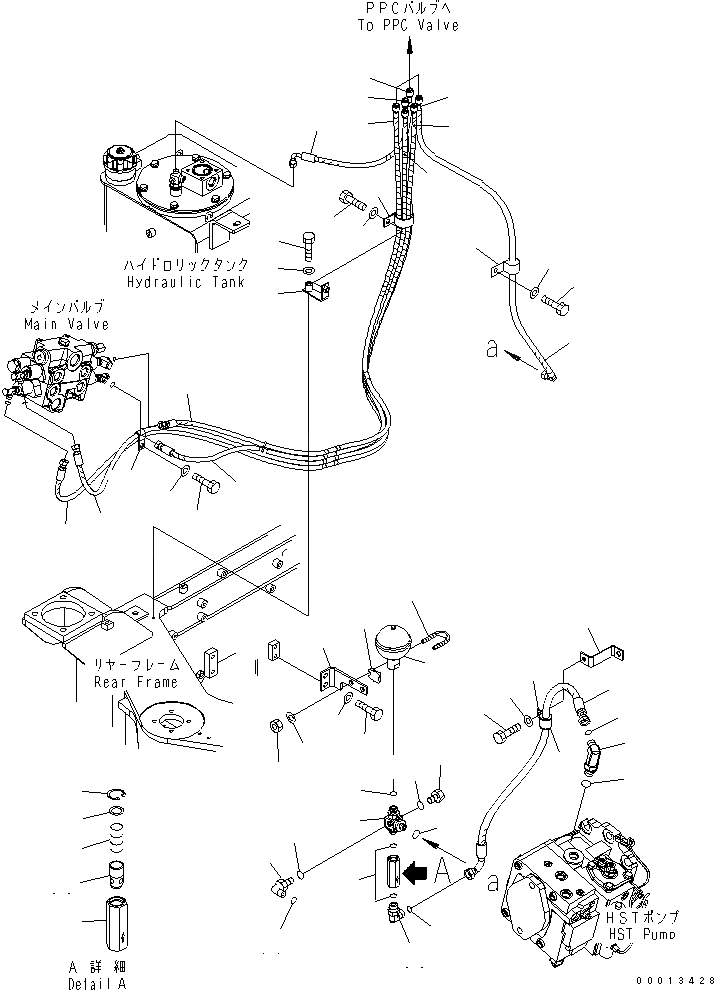 PPCバルブへ
To PPC Valve

ハイドロリックタンク
Hydraulic Tank

メインバルブ
Main Valve

a

リヤーフレーム
Rear Frame

A

a

HSTポンプ
HST Pump

A 詳細
Detail A

00013428