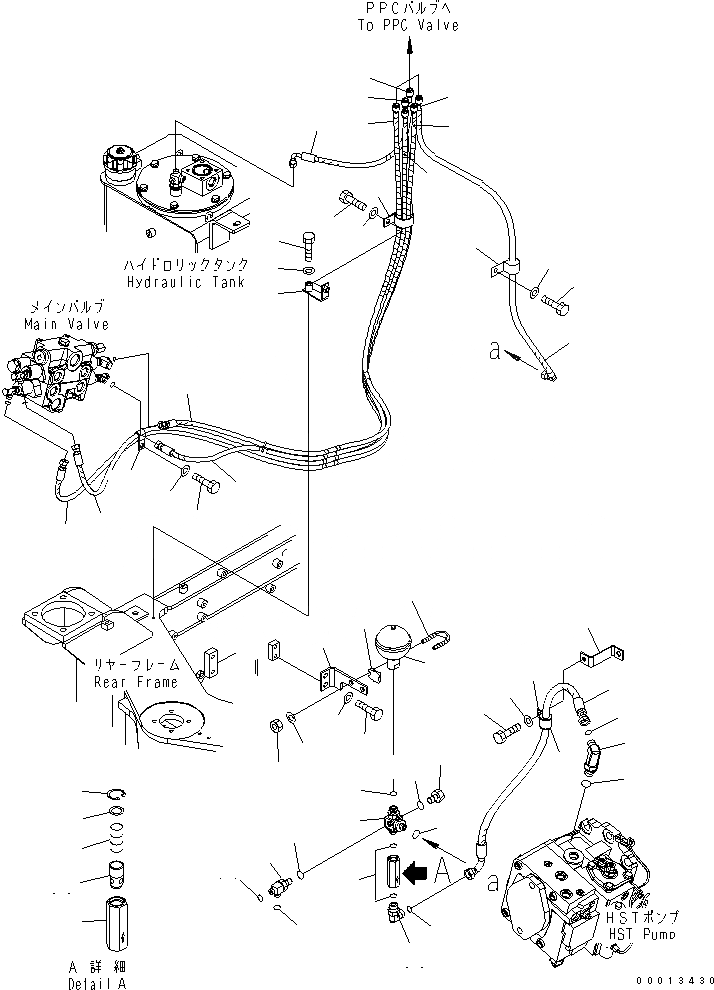 PPCバルブへ
To PPC Valve

ハイドロリックタンク
Hydraulic Tank

メインバルブ
Main Valve

a

リヤーフレーム
Rear Frame

A

a

HSTポンプ
HST Pump

A 詳細
Detail A

00013430