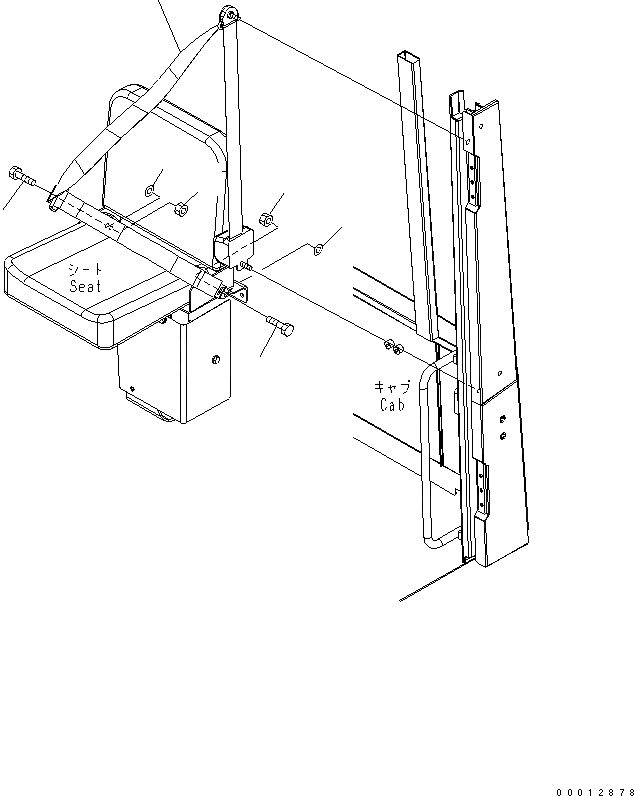 シート
Seat

キャブ
Cab

00012878