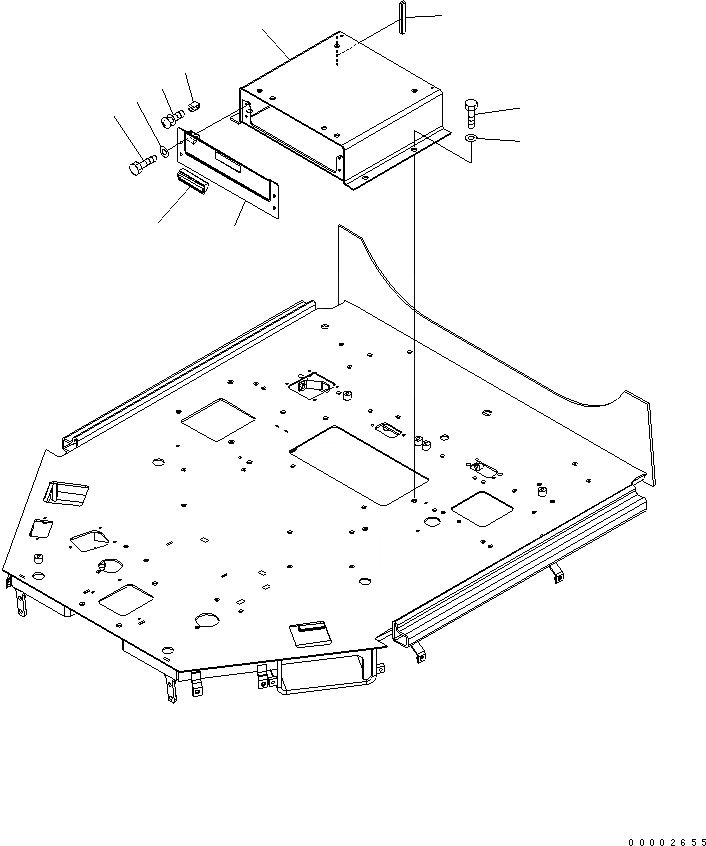 00002655