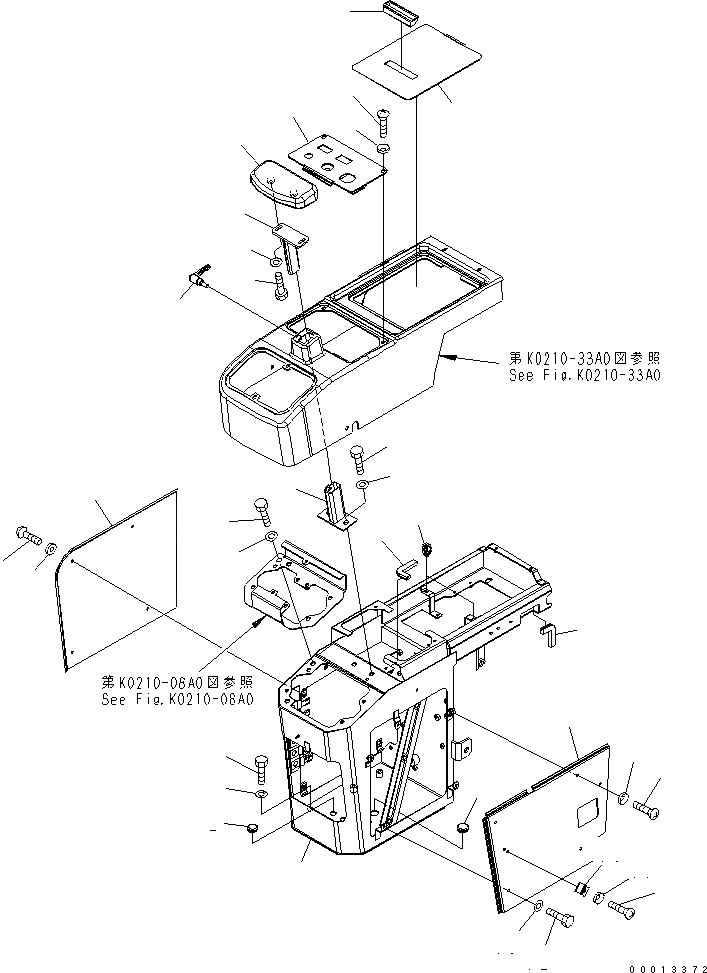 第K0210-33A0図参照
See Fig.K0210-33A0

第K0210-06A0図参照
See Fig.K0210-06A0

00013372