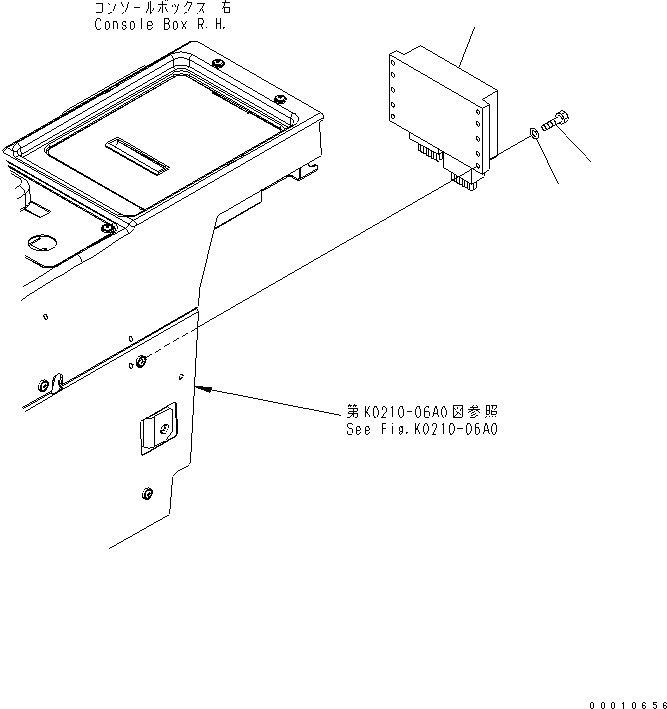 コンソールボックス 右
Console Box R.H.

第K0210-06A0図参照
See Fig.K0210-06A0

00010656