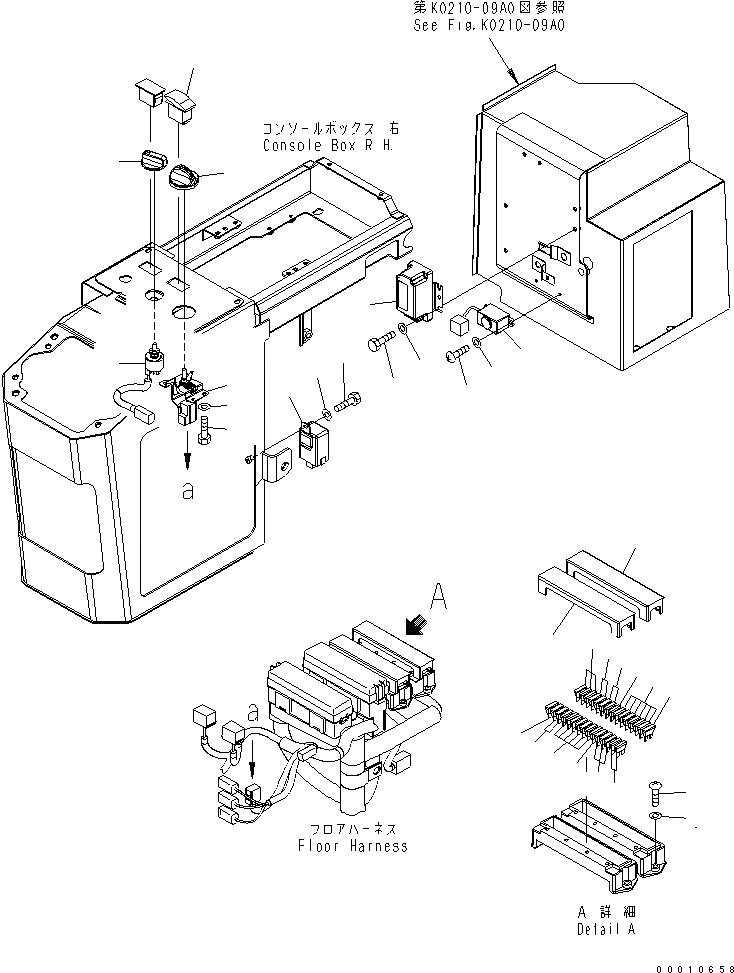 第K0210-09A0図参照
See Fig.K0210-09A0

コンソールボックス 右
Console Box R H.

a

A

a

フロアハーネス
Floor Harness

A 詳細
Detail A

00010658