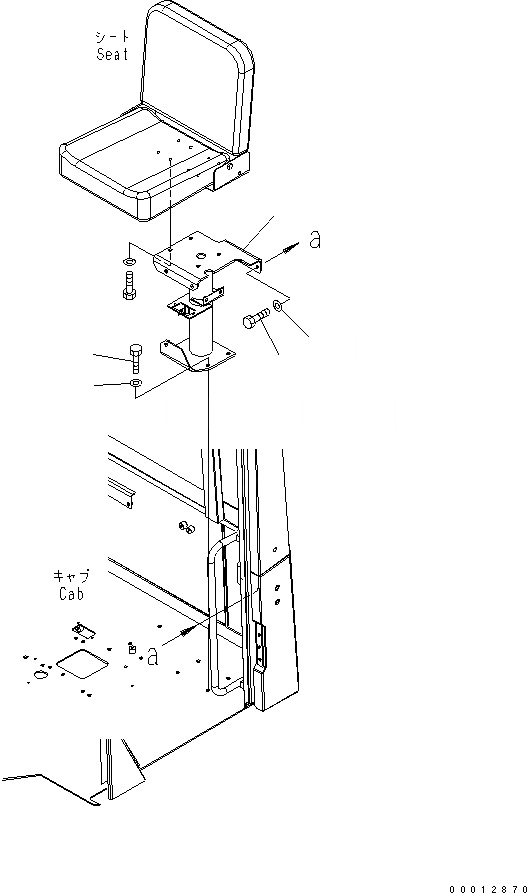 シート
Seat

a

キャブ
Cab

a

00012870