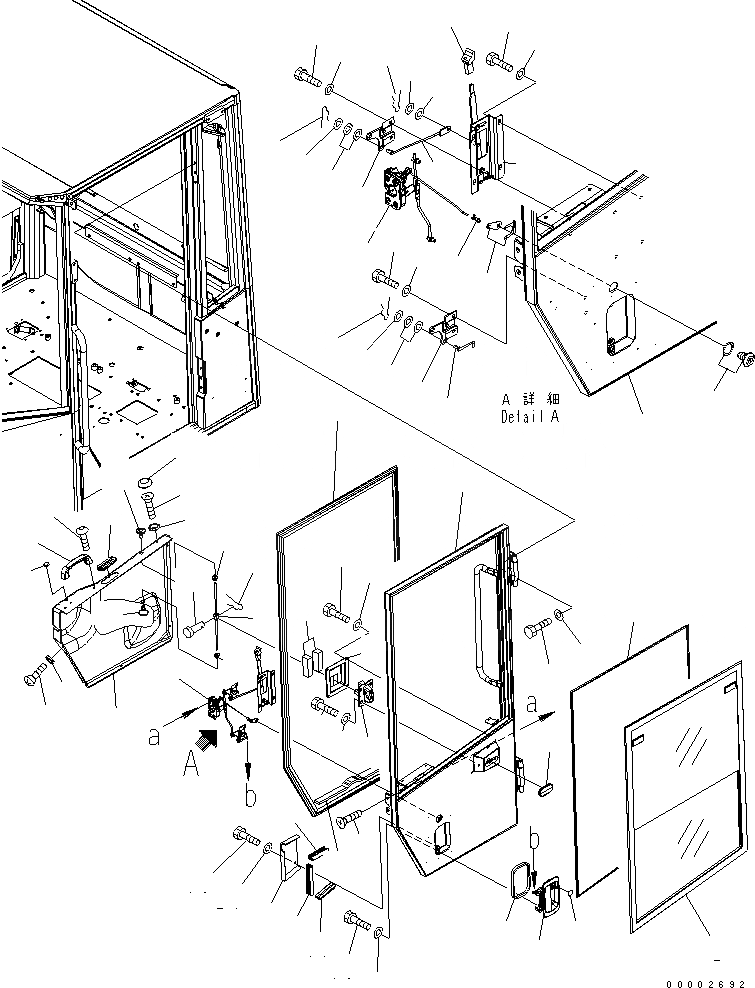 A 詳細
Detail A

a

A

b

a

b

00002692