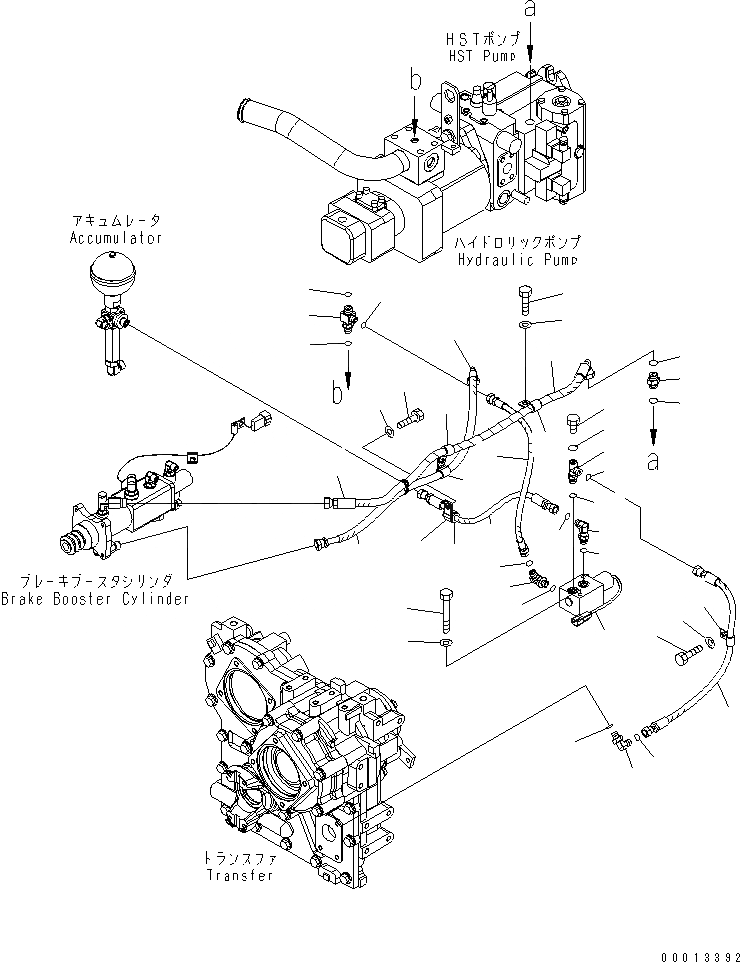 a
HSTポンプ
HST Pump
b
アキュムレータ
Accumulator
ハイドロリックポンプ
Hydraulic Pump
b
a
ブレーキブースタシリンダ
Brake Booster Cylinder
トランスファ
Transfer
00013392