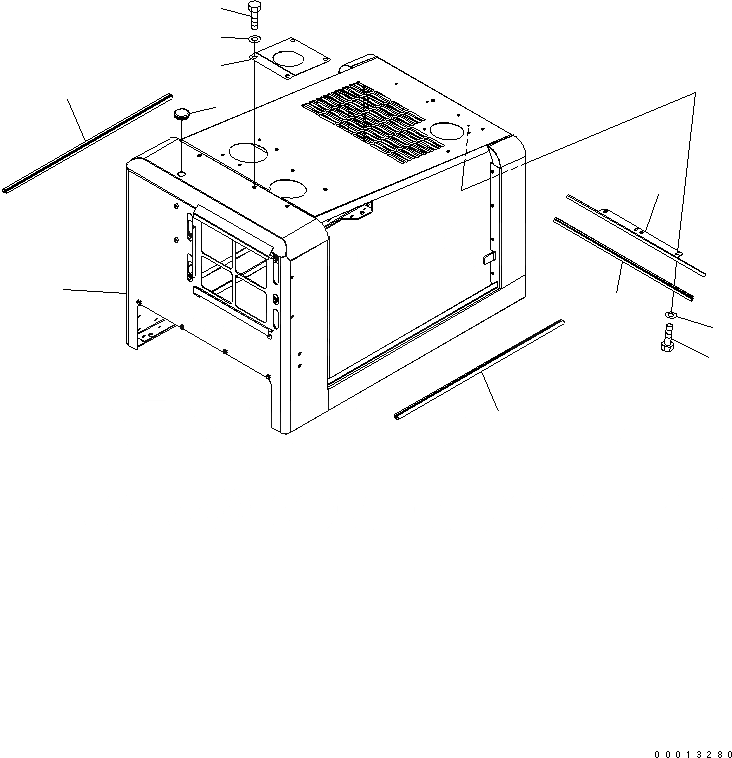 00013280