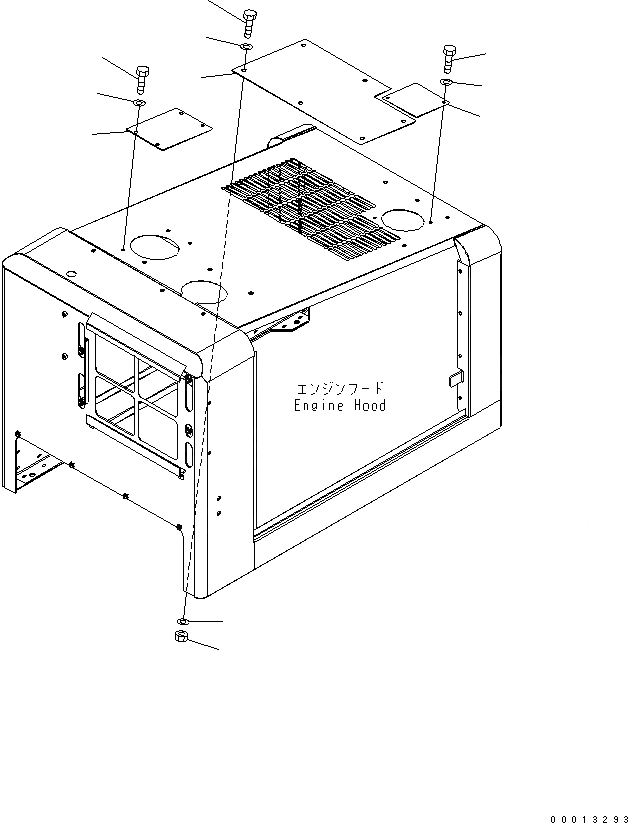 エンジンフード
Engine Hood

00013293