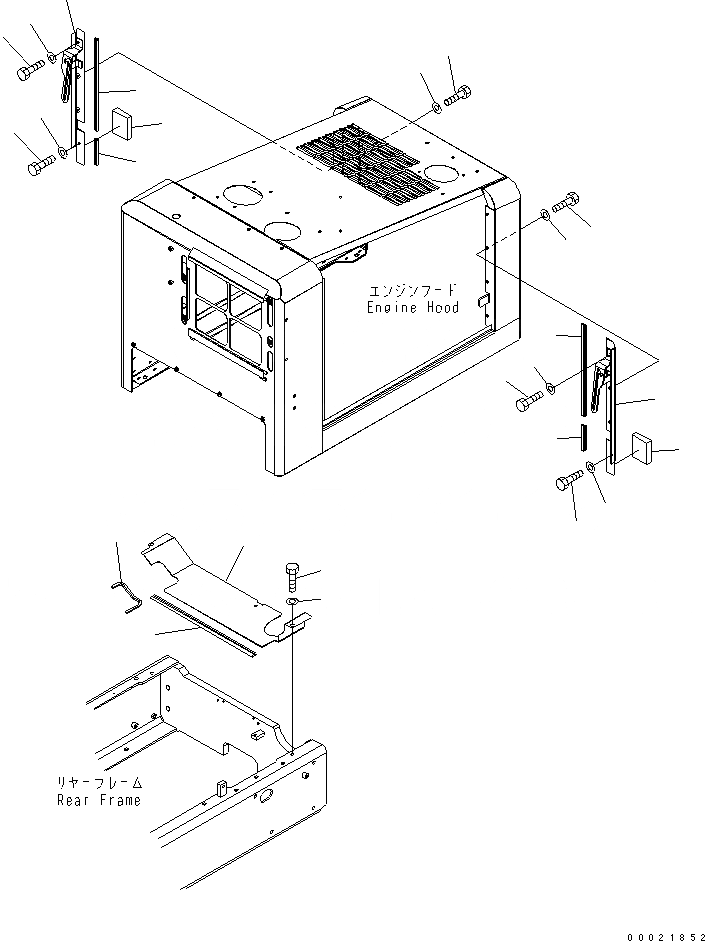 エンジンフード
Engine Hood

リヤーフレーム
Rear Frame

00021852