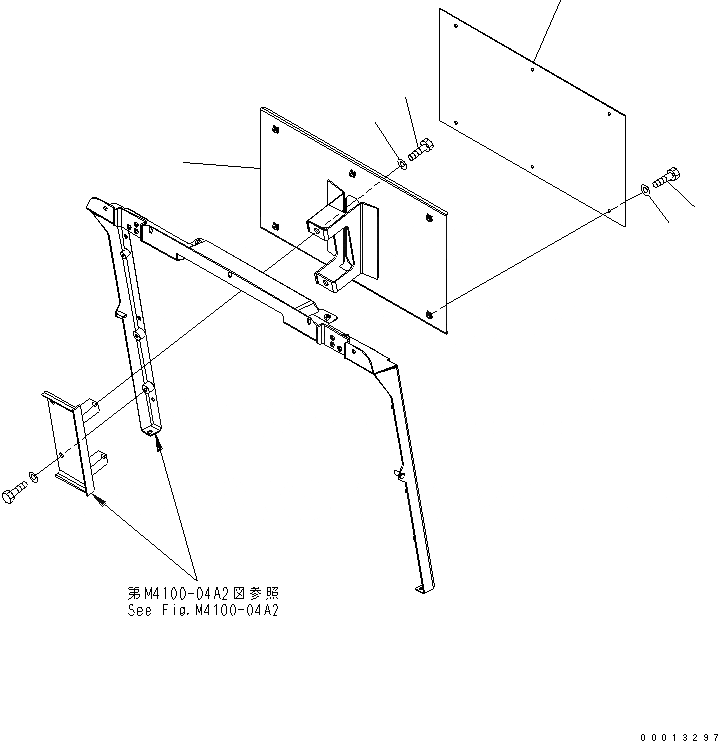 第M4100-04A2図参照
See Fig.M4100-04A2

00013297