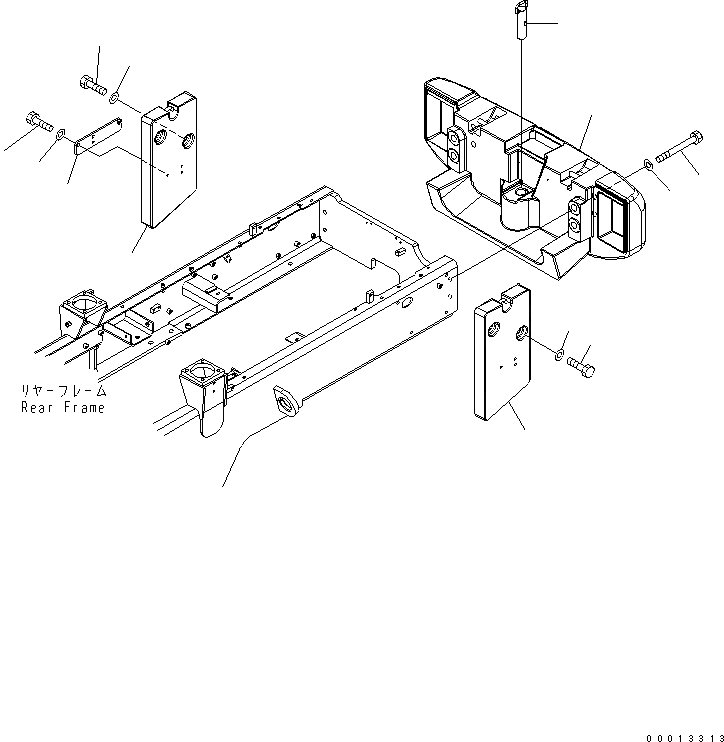 リヤーフレーム
Rear Frame

00013313