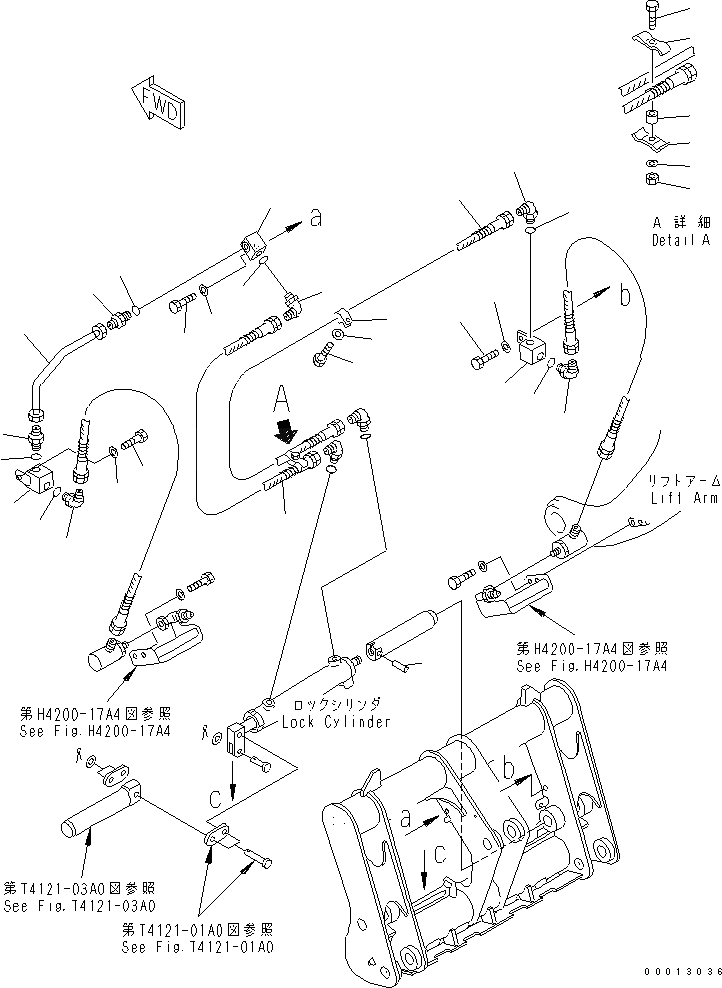 FWD

A 詳細
Detail A

a

b

A

リフトアーム
Lift Arm

第H4200-17A4図参照
See Fig.H4200-17A4

第H4200-17A4図参照
See Fig.H4200-17A4

ロックシリンダ
Lock Cylinder

c

a

b

c

第T4121-03A0図参照
See Fig.T4121-03A0

第T4121-01A0図参照
See Fig.T4121-01A0

00013036