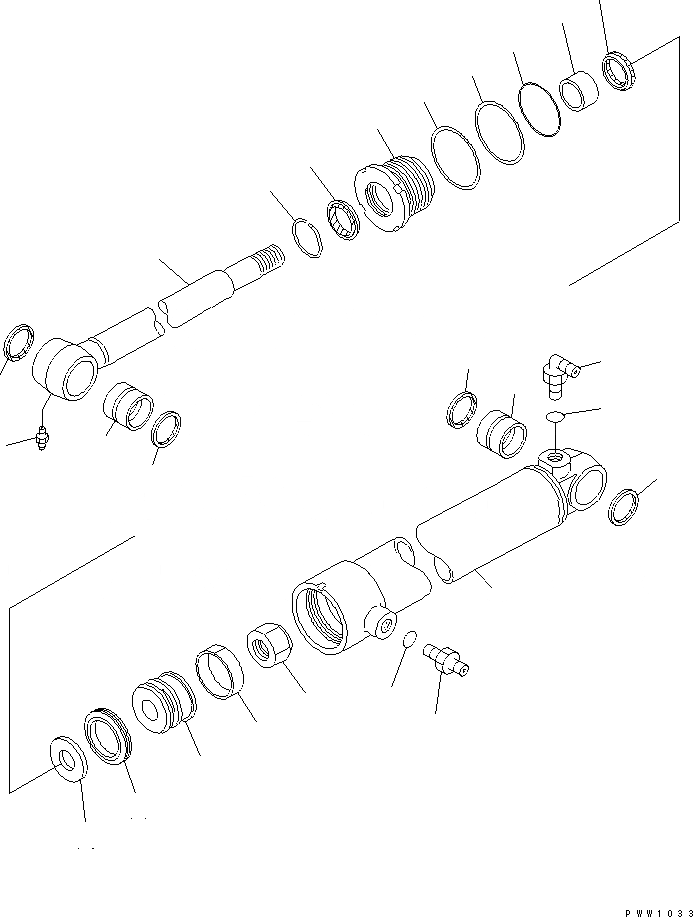 PWW1033