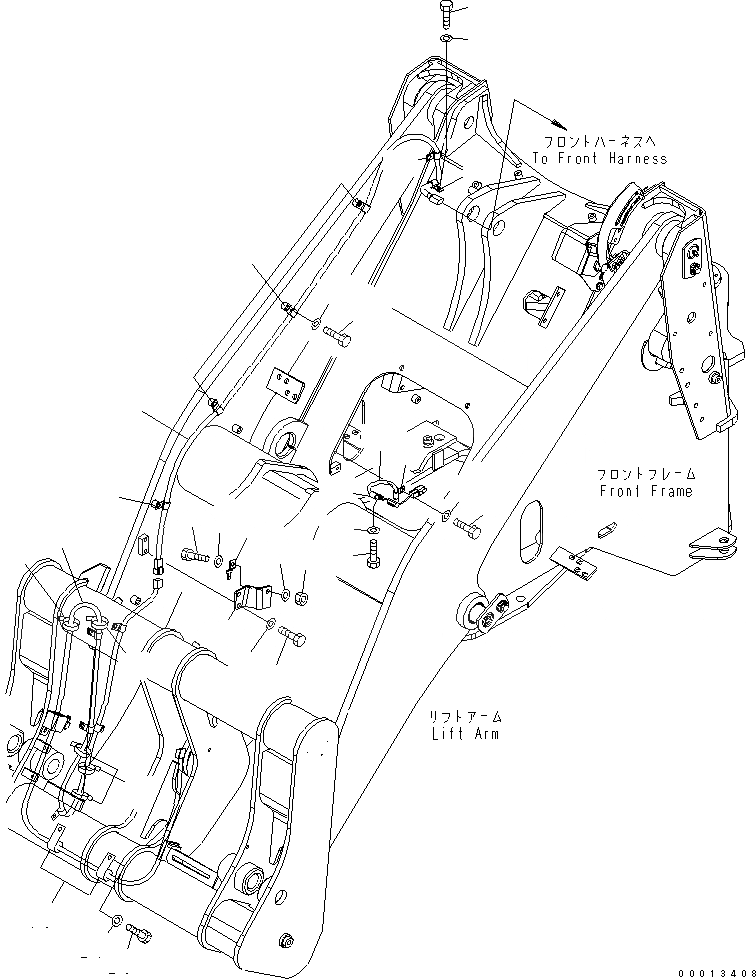 フロントハーネスへ
To Front Harness

フロントフレーム
Front Frame

リフトアーム
Lift Arm

00013408