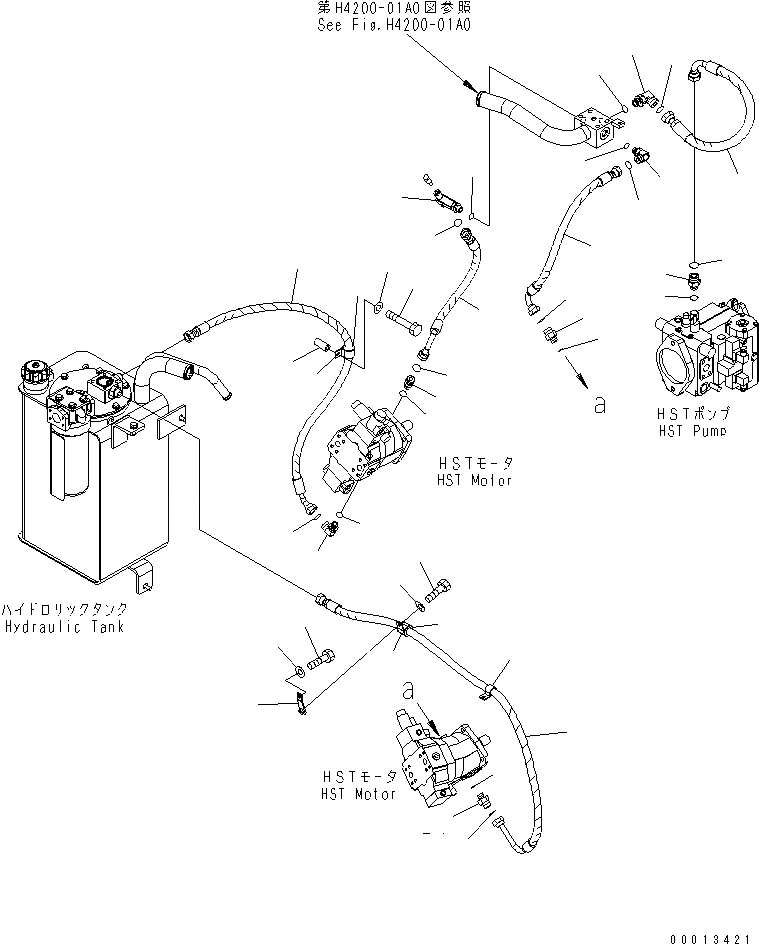 第H4200-01A0図参照
See Fig.H4200-01A0

a

HSTポンプ
HST Pump

HSTモータ
HST Motor

ハイドロリックタンク
Hydraulic Tank

a

HSTモータ
HST Motor

00013421