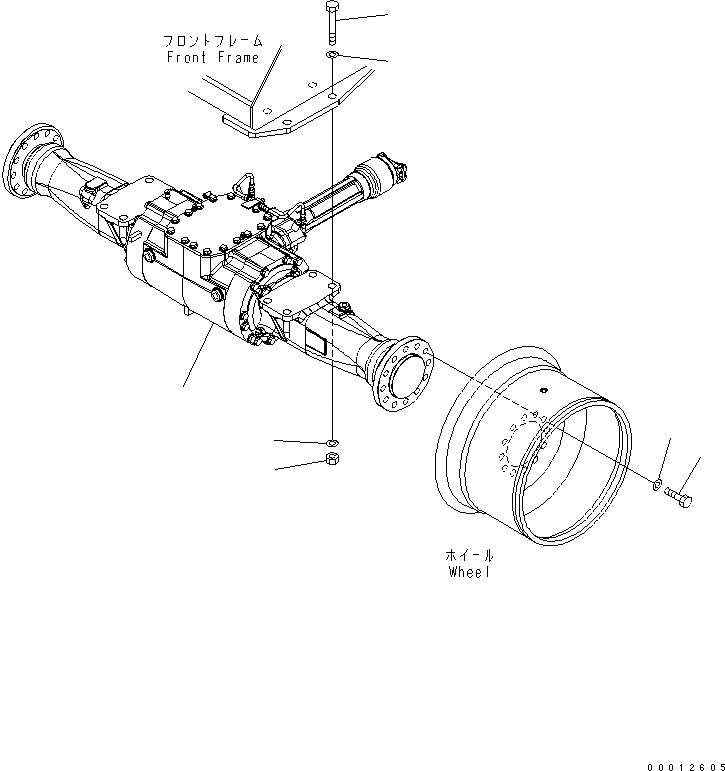 フロントフレーム
Front Frame

ホイール
Wheel

00012605