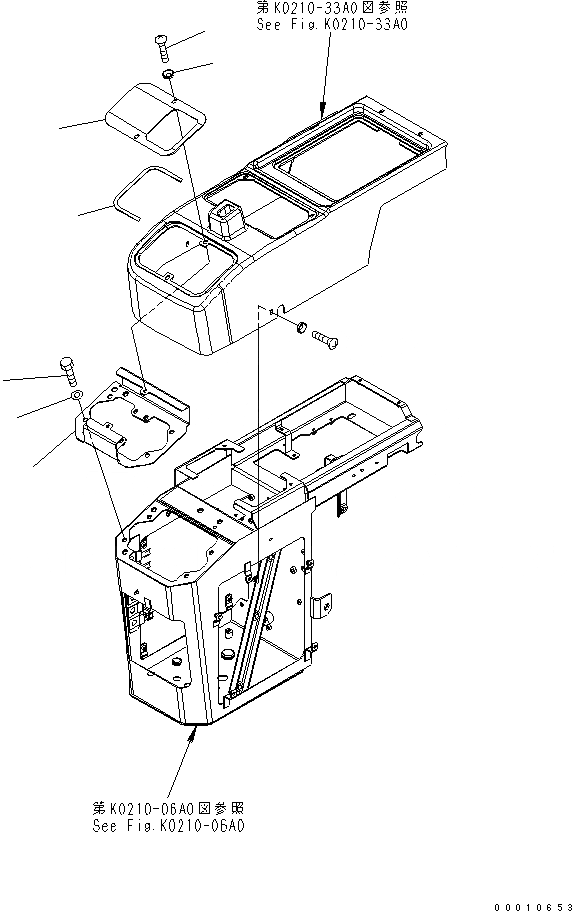 第K0210-33A0図参照
See Fig.K0210-33A0

第K0210-06A0図参照
See Fig.K0210-06A0

00010653