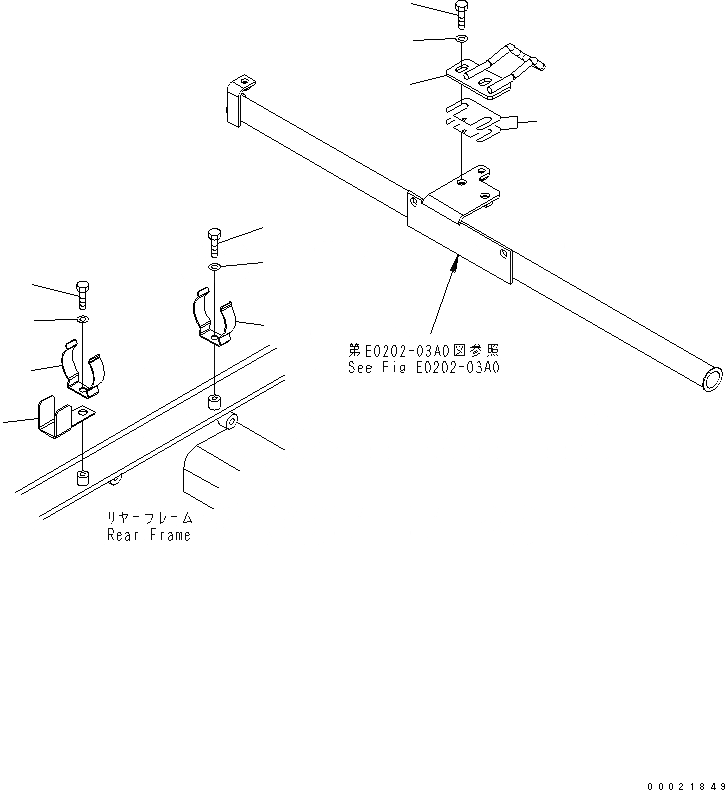 第E0202-03A0図参照
See Fig E0202-03A0

リヤーフレーム
Rear Frame

00021849