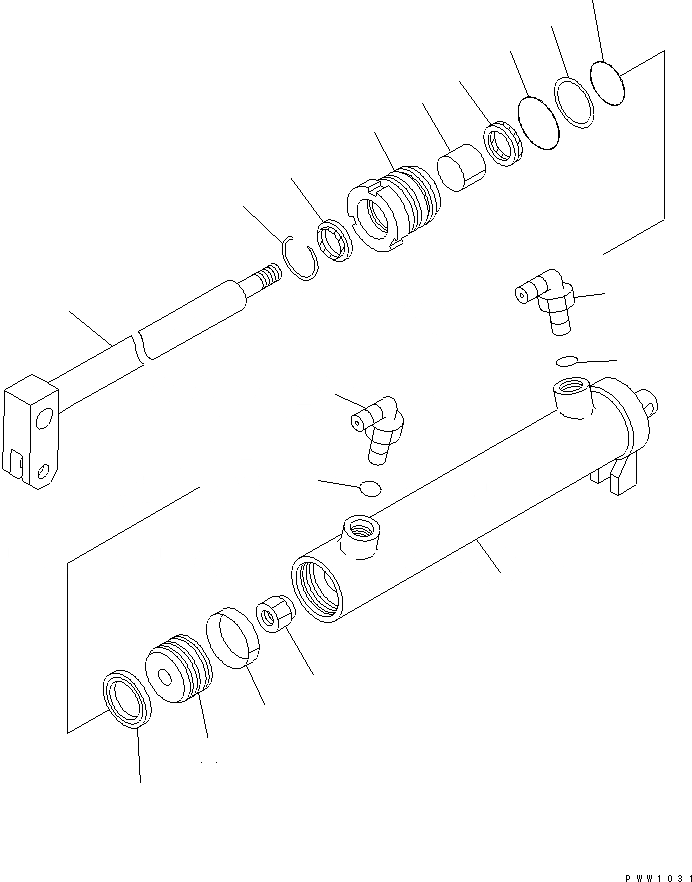 PWW1031