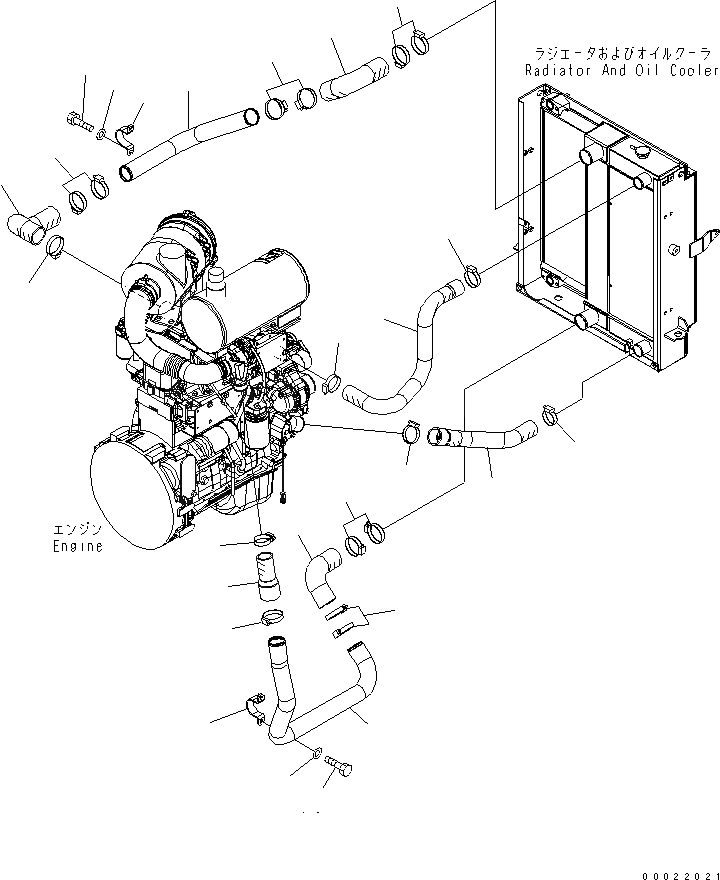 ラジエータおよびオイルクーラ
Radiator And Oil Cooler

エンジン
Engine

00022021