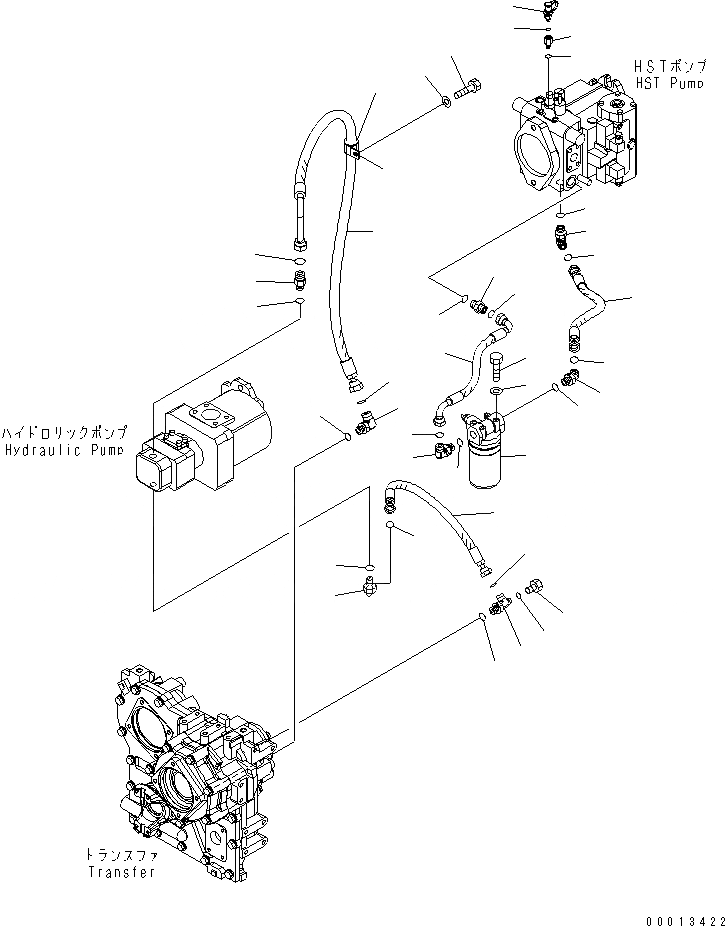 HSTポンプ
HST Pump

ハイドロリックポンプ
Hydraulic Pump

トランスファ
Transfer

00013422