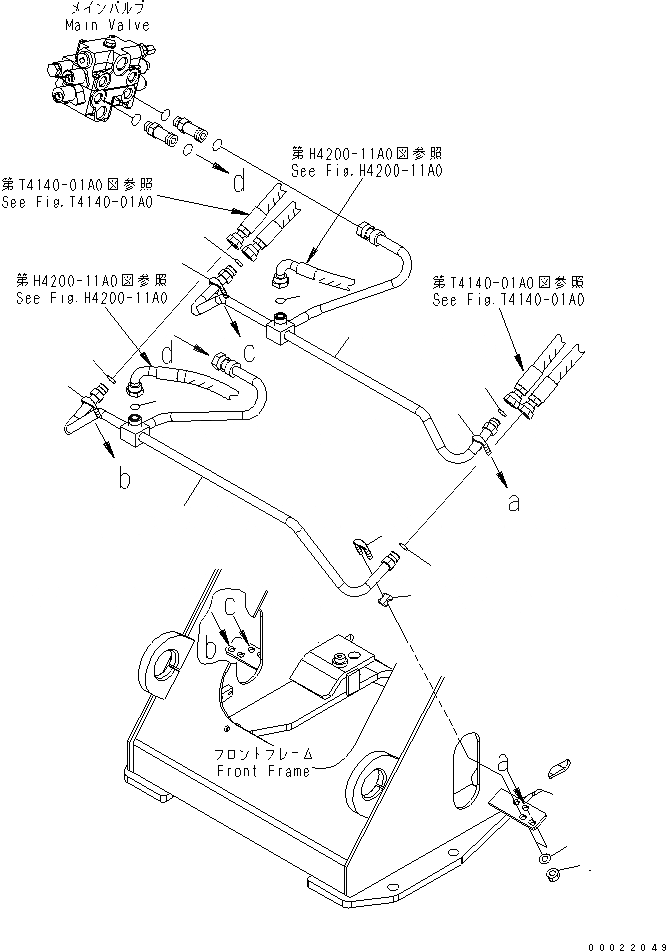 メインバルブ
Main Valve

第H4200-11A0図参照
See Fig.H4200-11A0

第T4140-01A0図参照
See Fig.T4140-01A0

d

第H4200-11A0図参照
See Fig.H4200-11A0

第T4140-01A0図参照
See Fig.T4140-01A0

d

c

b

a

c

b

フロントフレーム
Front Frame

a

00022049