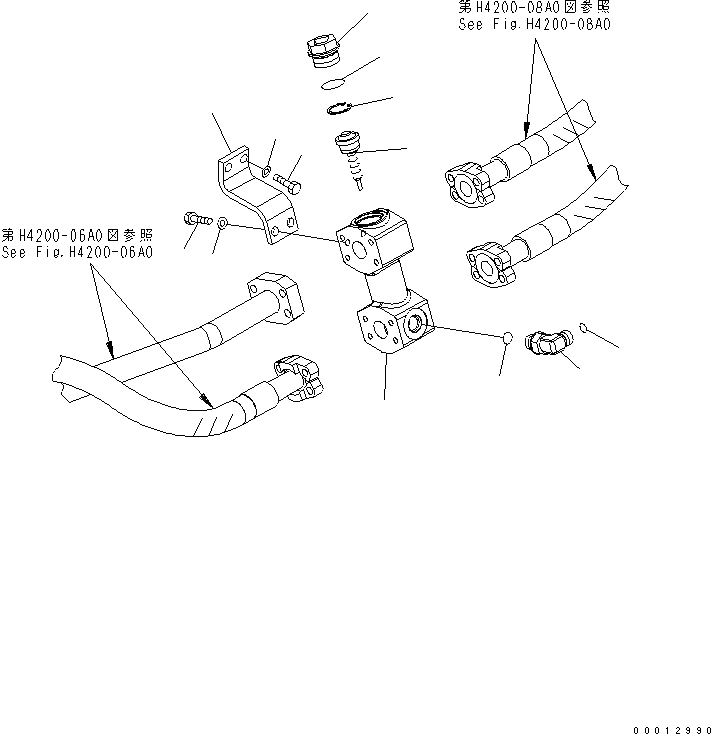 第H4200-08A0図参照
See Fig.H4200-08A0

第H4200-06A0図参照
See Fig.H4200-06A0

00012990