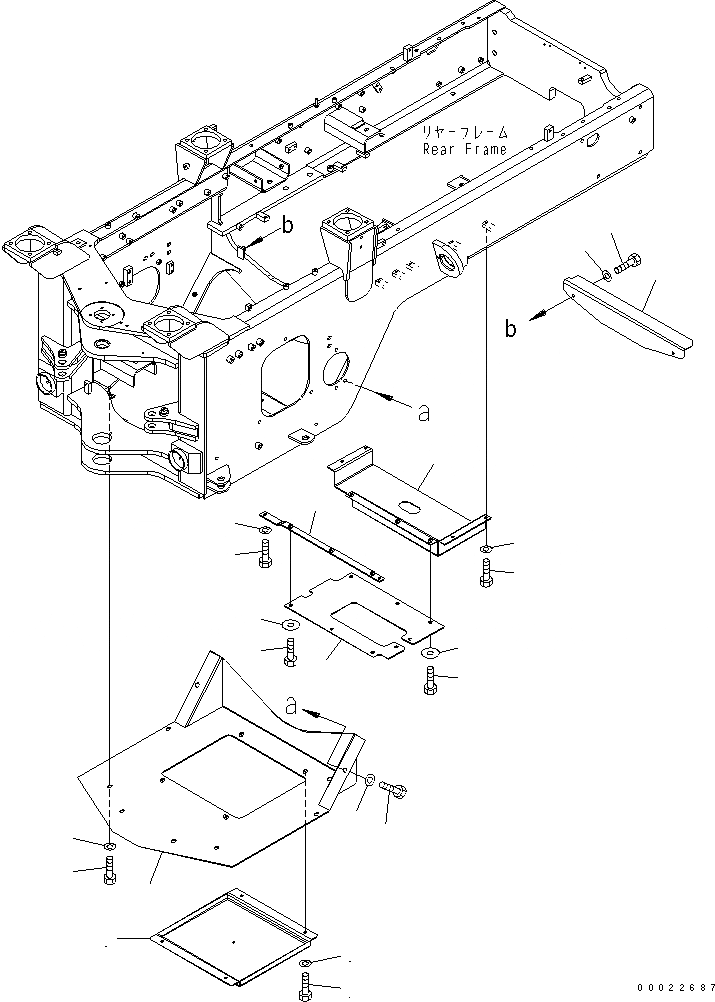 リヤーフレーム
Rear Frame

b

b

a

a

00022687