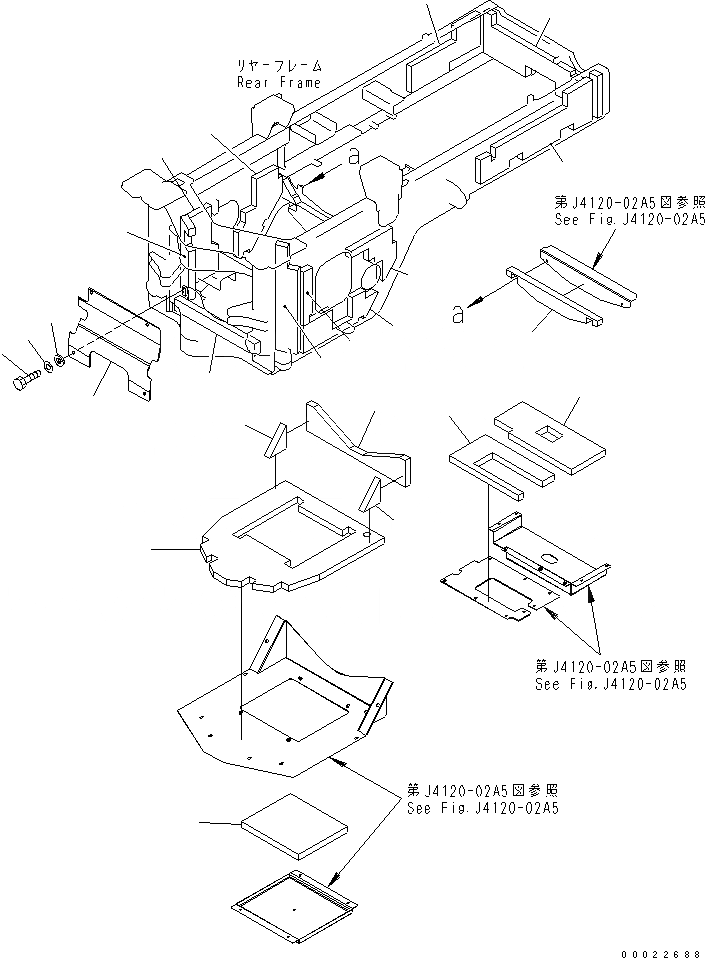 リヤーフレーム
Rear Frame

a

第J4120-02A5図参照
See Fig.J4120-02A5

a

第J4120-02A5図参照
See Fig.J4120-02A5

第J4120-02A5図参照
See Fig.J4120-02A5

00022688