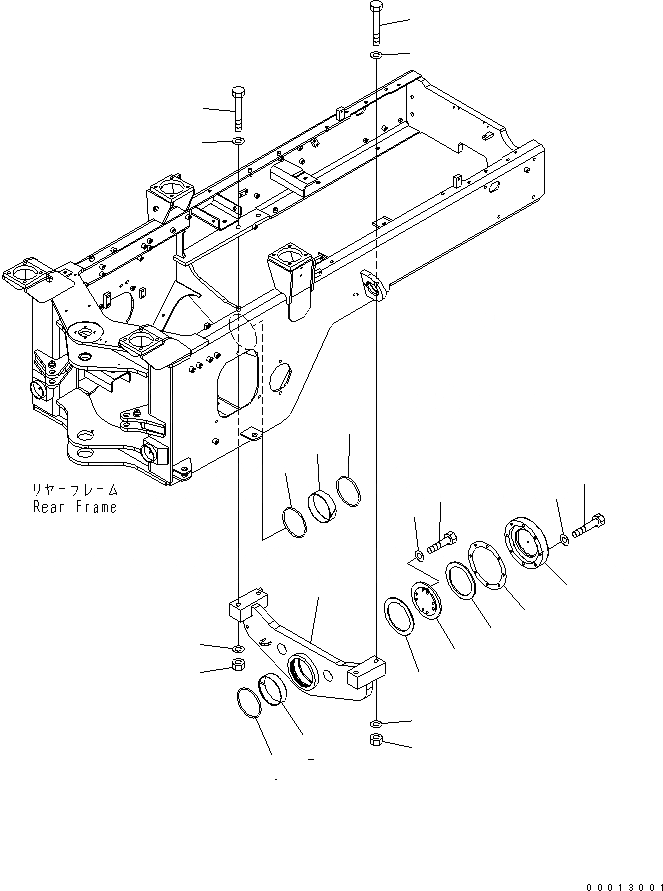 リヤーフレーム
Rear Frame

00013001