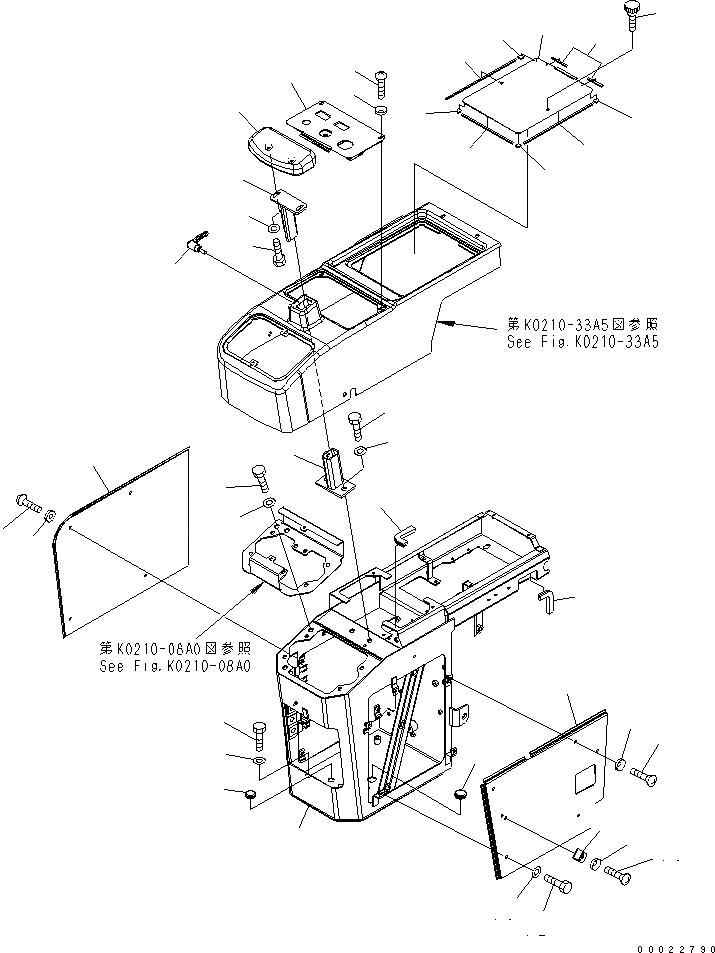 第K0210-33A5図参照
See Fig.K0210-33A5

第K0210-08A0図参照
See Fig.K0210-08A0

00022790