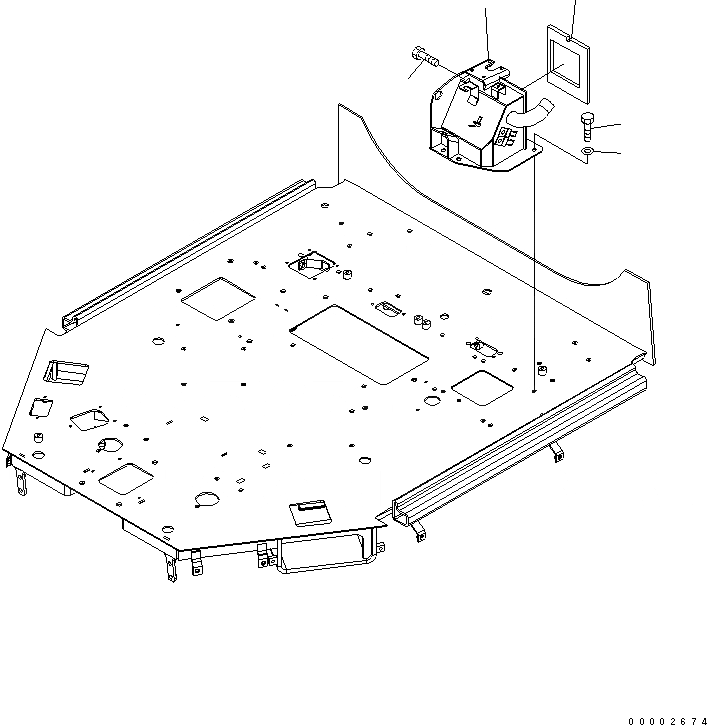 00002674