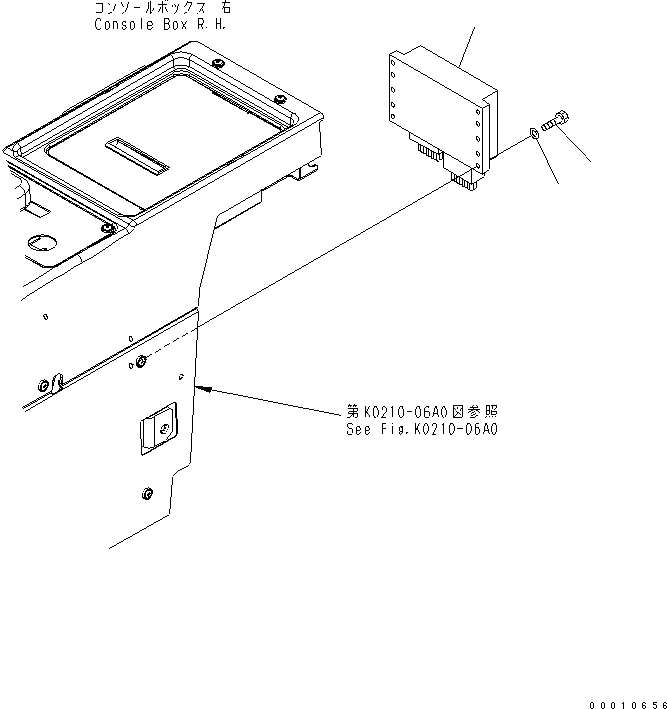 コンソールボックス 右
Console Box R.H.

第K0210-06A0図参照
See Fig.K0210-06A0

00010656