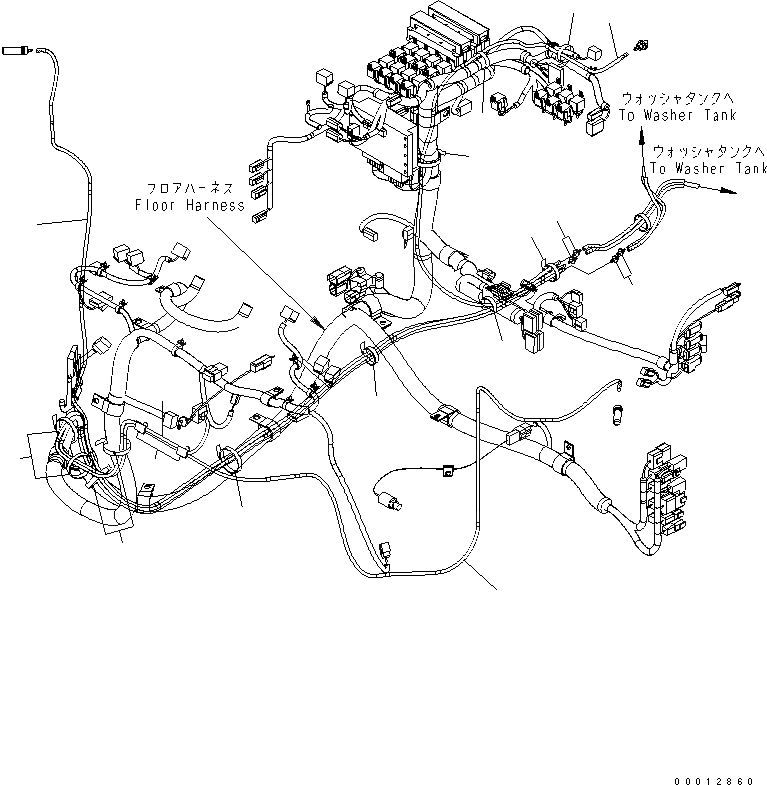 ウォッシャタンクへ
To Washer Tank

ウォッシャタンクへ
To Washer Tank

フロアハーネス
Floor Harness

00012860