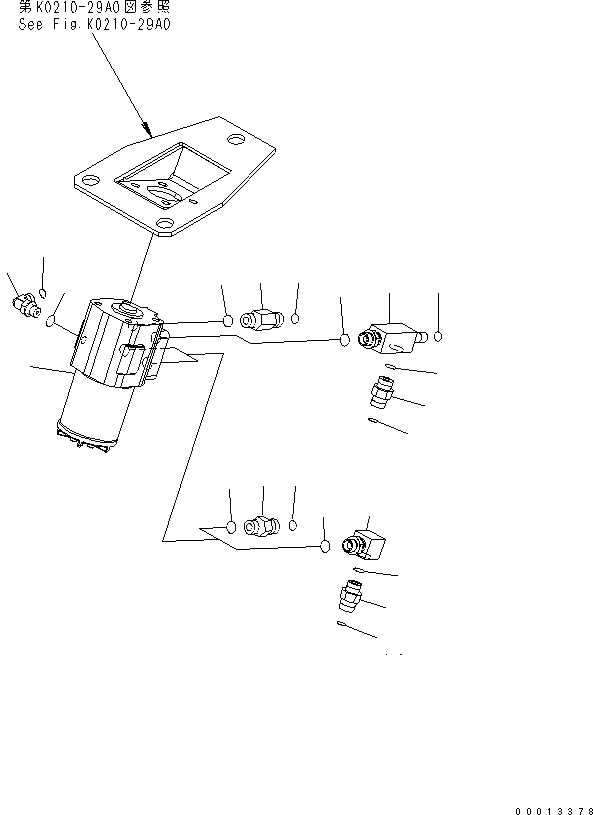 第K0210-29A0図参照
See Fig.K0210-29A0

00013378