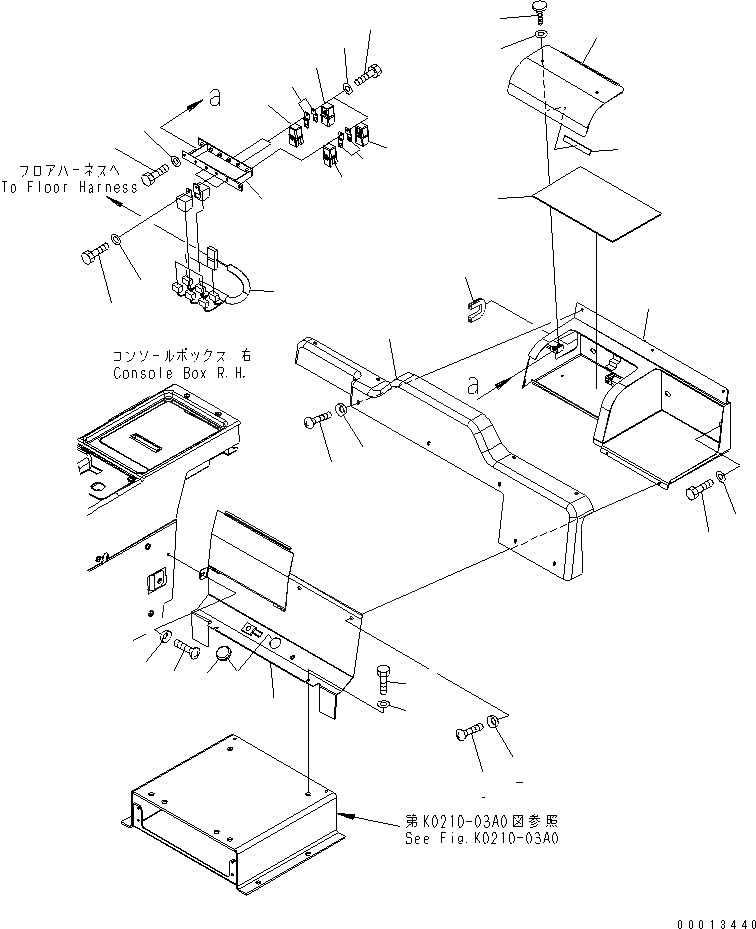 a

フロアハーネスへ
To Floor Harness

コンソールボックス 右
Console Box R.H.

a

第K0210-03A0図参照
See Fig.K0210-03A0

00013440